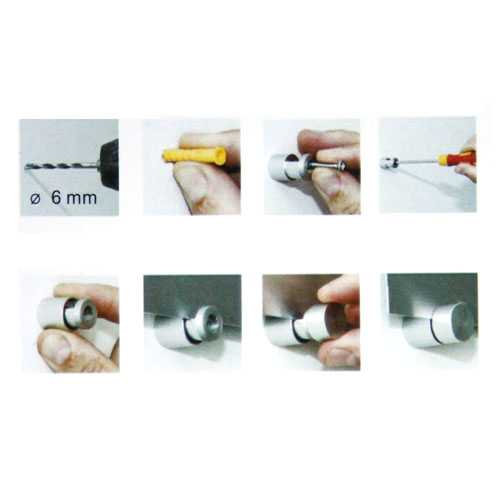 ø 6 mm